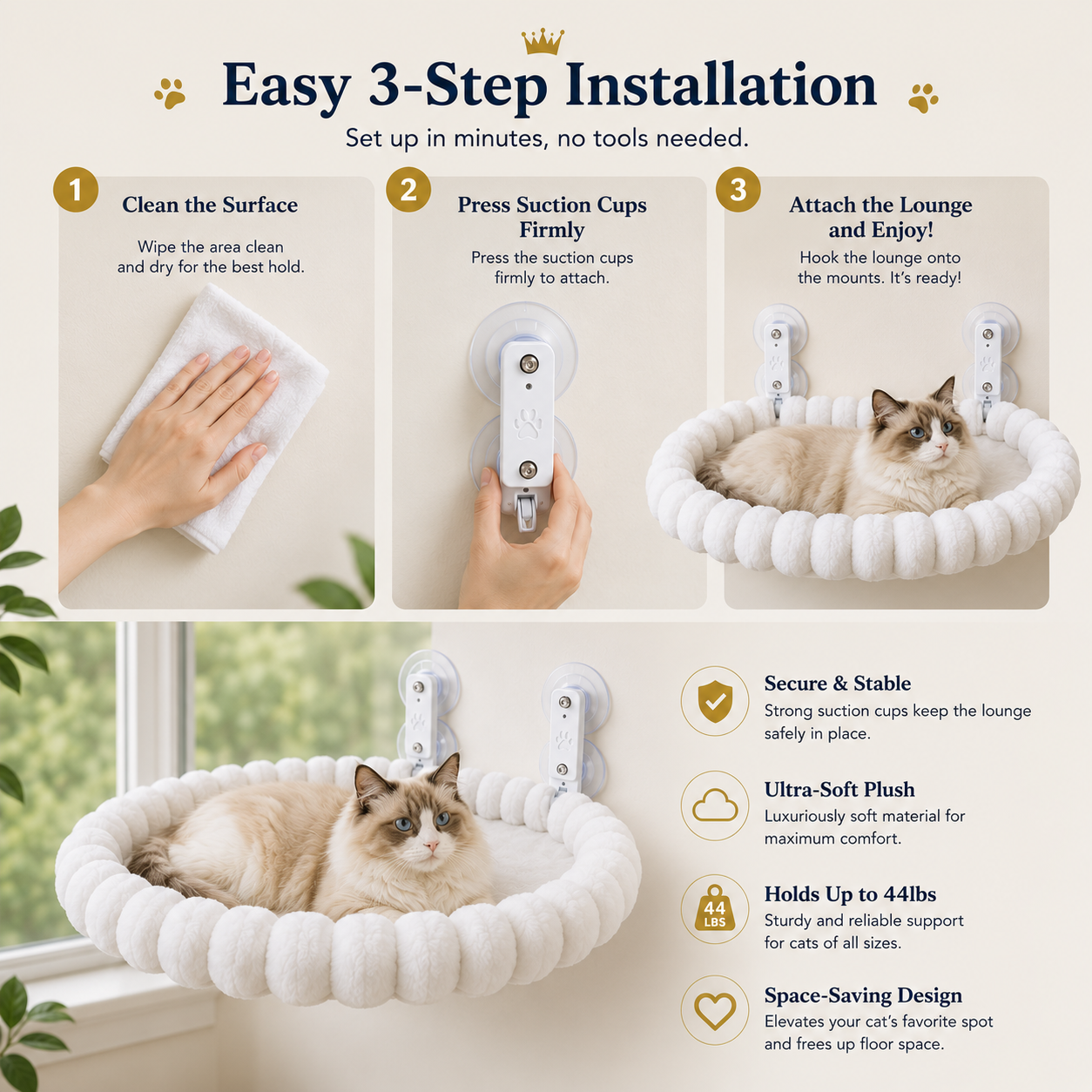 Easy 3-Step Installation

Set up in minutes, no tools needed.

1
Clean the Surface
Wipe the area clean and dry for the best hold.

2
Press Suction Cups Firmly
Press the suction cups firmly to attach.

3
Attach the Lounge and Enjoy!
Hook the lounge onto the mounts. It's ready!

Secure & Stable
Strong suction cups keep the lounge safely in place.

Ultra-Soft Plush
Luxuriously soft material for maximum comfort.

44 LBS
Holds Up to 44lbs
Sturdy and reliable support for cats of all sizes.

Space-Saving Design
Elevates your cat's favorite spot and frees up floor space.